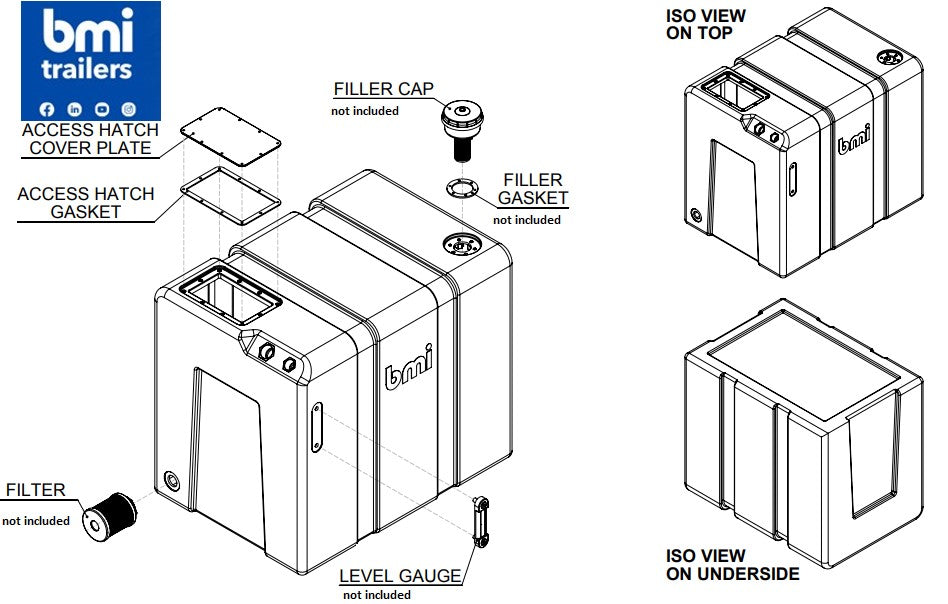 bmi trailers

ACCESS HATCH COVER PLATE

ACCESS HATCH GASKET

FILLER CAP
not included

FILLER GASKET
not included

bmi

FILTER
not included

LEVEL GAUGE
not included

ISO VIEW ON TOP

bmi

ISO VIEW ON UNDERSIDE