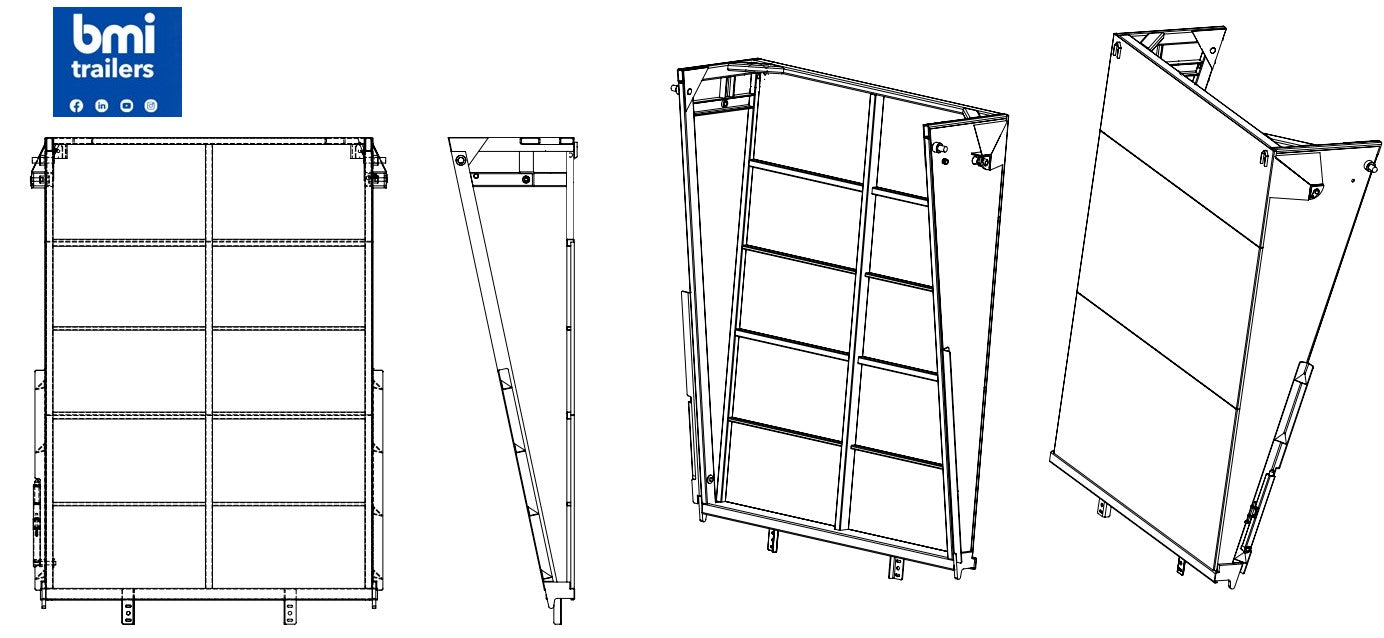 bmi
trailers