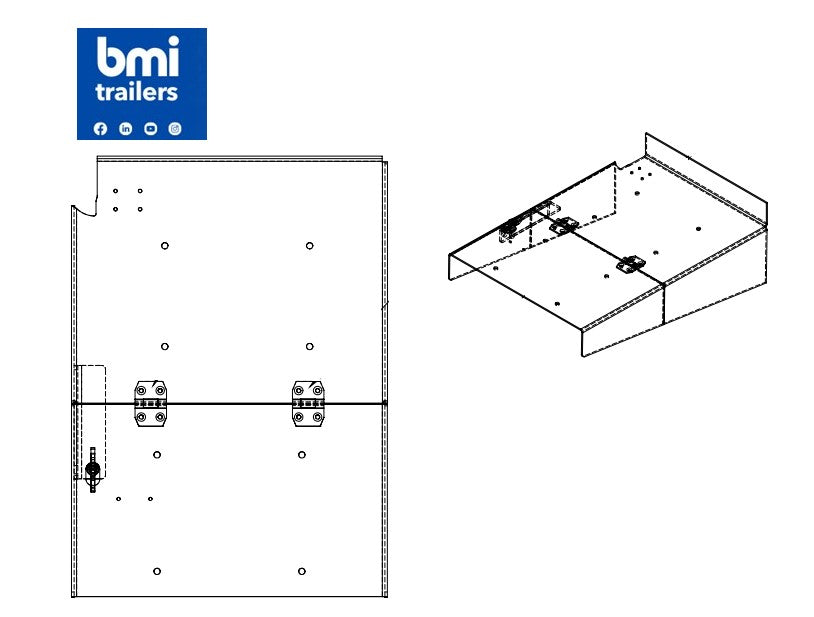 bmi
trailers